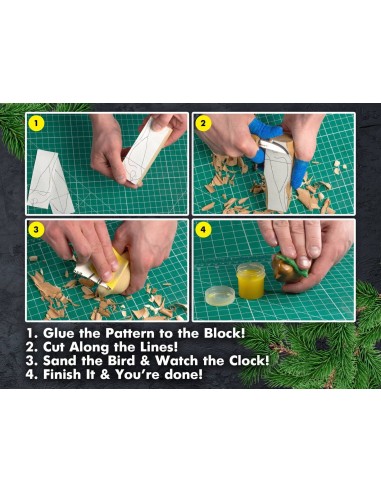 1

2

3

4

1. Glue the Pattern to the Block!
2. Cut Along the Lines!
3. Sand the Bird & Watch the Clock!
4. Finish It & You're done!